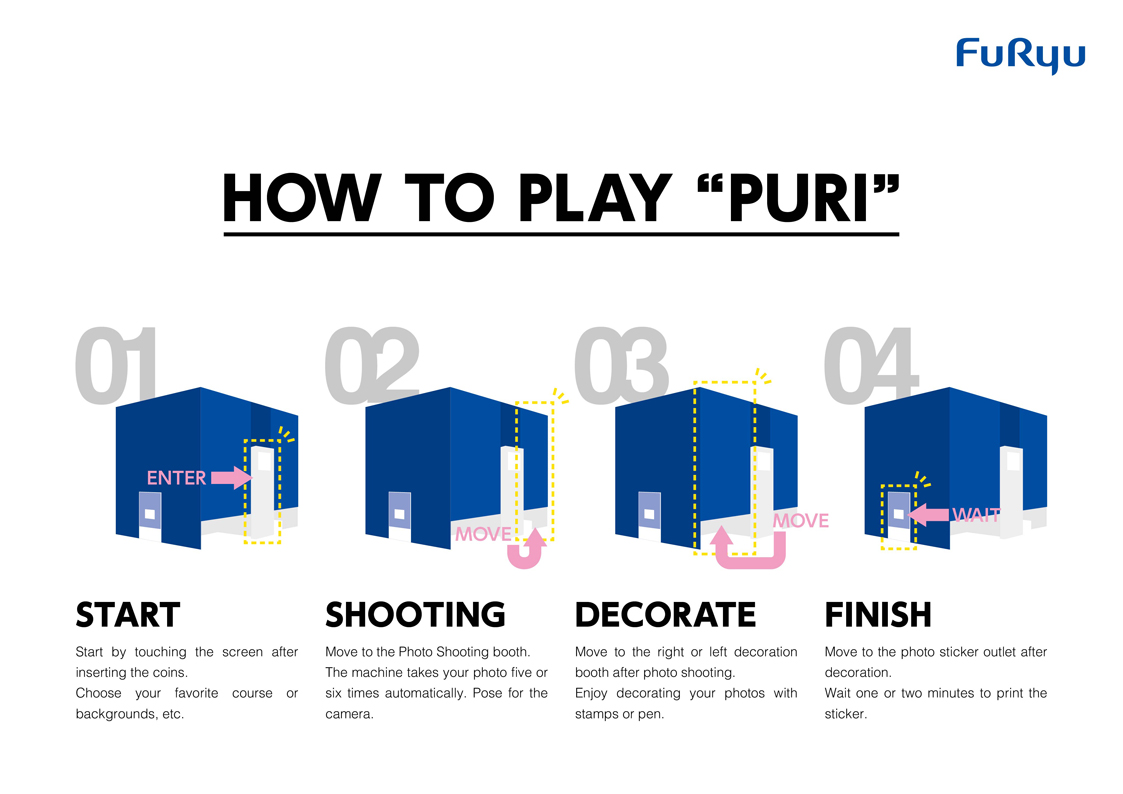 FuRyu

HOW TO PLAY “PURI”

01

ENTER

START

Start by touching the screen after inserting the coins.
Choose your favorite course or backgrounds, etc.

02

MOVE

SHOOTING

Move to the Photo Shooting booth.
The machine takes your photo five or six times automatically. Pose for the camera.

03

MOVE

DECORATE

Move to the right or left decoration booth after photo shooting.
Enjoy decorating your photos with stamps or pen.

04

WAIT

FINISH

Move to the photo sticker outlet after decoration.
Wait one or two minutes to print the sticker.