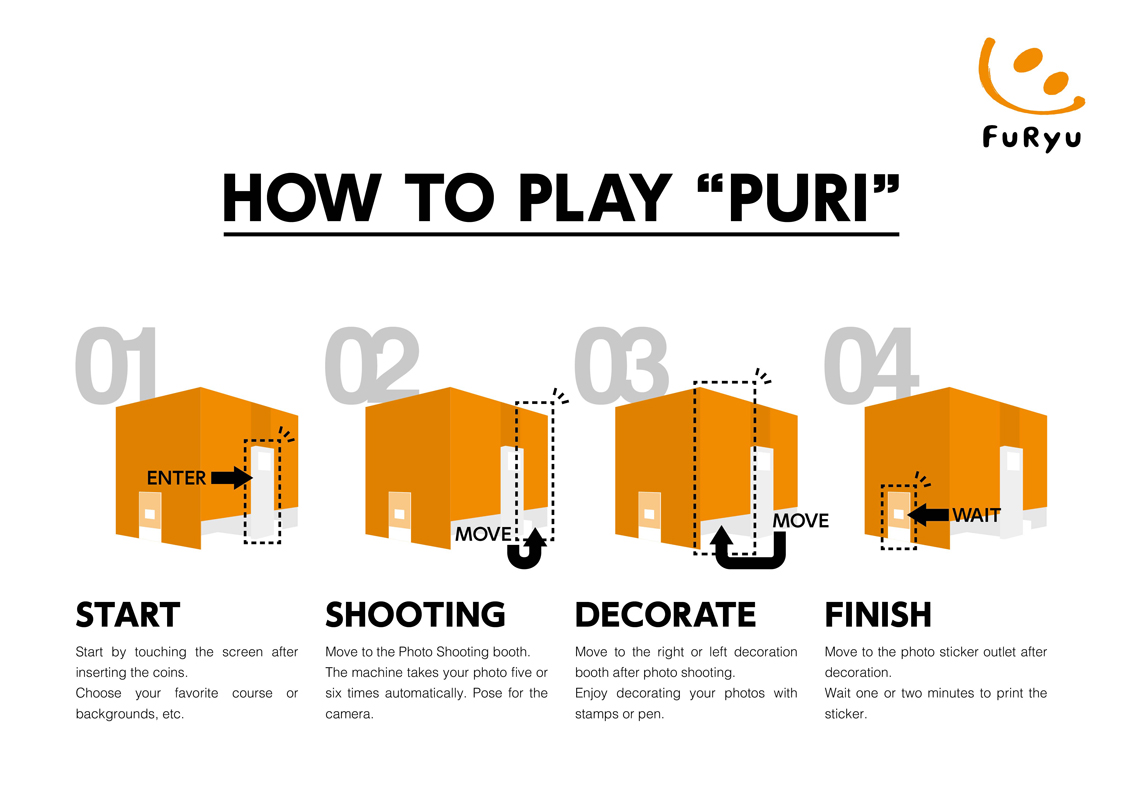 FuRyu

HOW TO PLAY “PURI”

01

ENTER

START

Start by touching the screen after inserting the coins.
Choose your favorite course or backgrounds, etc.

02

MOVE

SHOOTING

Move to the Photo Shooting booth.
The machine takes your photo five or six times automatically. Pose for the camera.

03

MOVE

DECORATE

Move to the right or left decoration booth after photo shooting.
Enjoy decorating your photos with stamps or pen.

04

WAIT

FINISH

Move to the photo sticker outlet after decoration.
Wait one or two minutes to print the sticker.