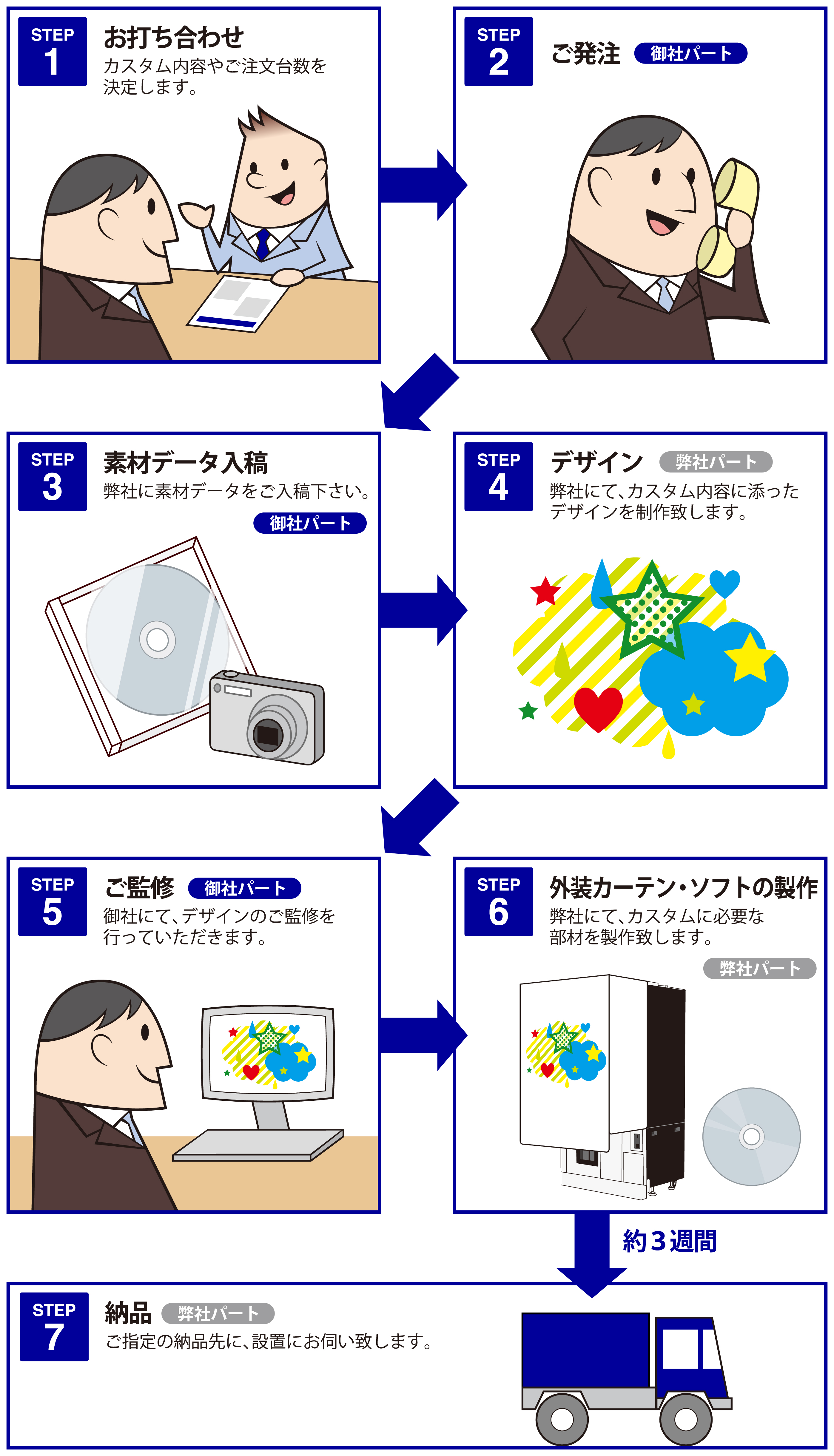 STEP 1
お打ち合わせ
カスタム内容やご注文台数を決定します。

STEP 2
ご発注 御社パート

STEP 3
素材データ入稿
弊社に素材データをご入稿下さい。
御社パート

STEP 4
デザイン 弊社パート
弊社にて、カスタム内容に添ったデザインを制作致します。

STEP 5
ご監修 御社パート
御社にて、デザインのご監修を行っていただきます。

STEP 6
外装カーテン・ソフトの製作
弊社にて、カスタムに必要な部材を製作致します。
弊社パート

約3週間

STEP 7
納品 弊社パート
ご指定の納品先に、設置にお伺い致します。